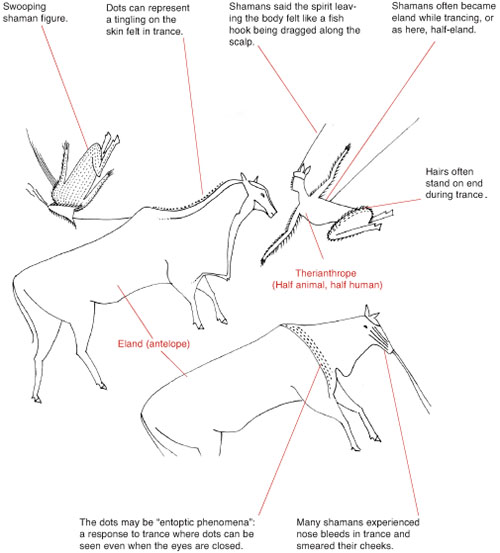 Swooping shaman figure.

Dots can represent a tingling on the skin felt in trance.

Shamans said the spirit leaving the body felt like a fish hook being dragged along the scalp.

Shamans often became eland while trancing, or as here, half-eland.

Hairs often stand on end during trance.

Therianthrope (Half animal, half human)

Eland (antelope)

The dots may be "entoptic phenomena": a response to trance where dots can be seen even when the eyes are closed.

Many shamans experienced nose bleeds in trance and smeared their cheeks.